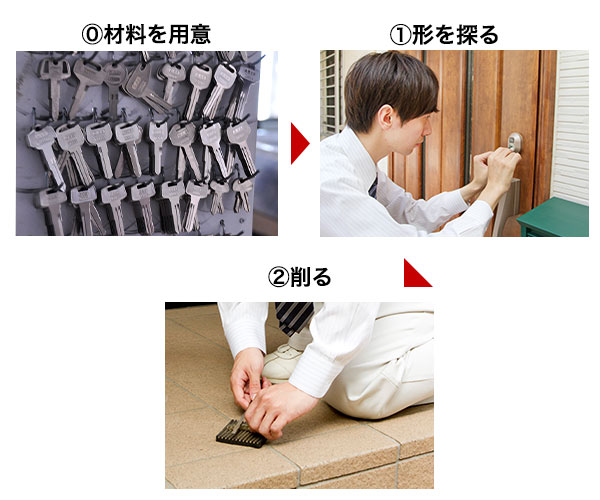 ⓪材料を用意

①形を探る

②削る