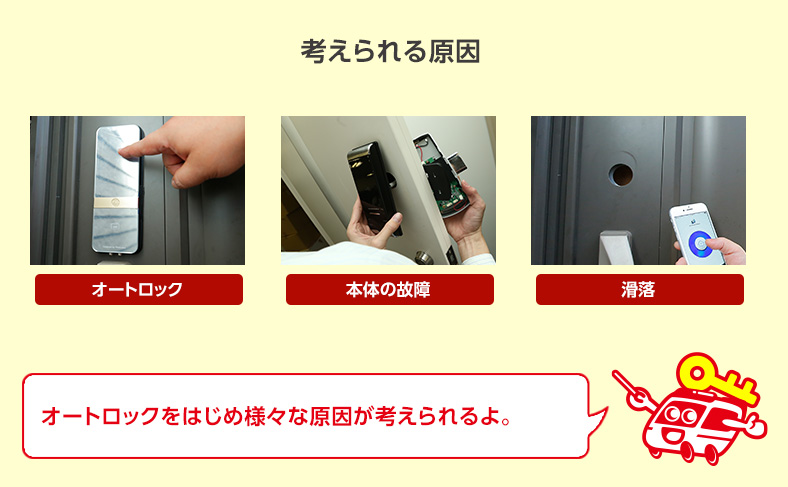 考えられる原因

オートロック

本体の故障

滑落

オートロックをはじめ様々な原因が考えられるよ。